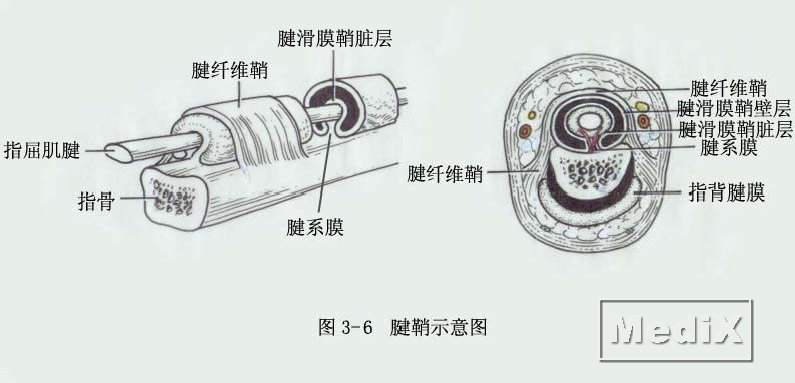 腱滑膜鞘脏层
腱纤维鞘
指屈肌腱
指骨
腱系膜

腱纤维鞘
腱滑膜鞘壁层
腱滑膜鞘脏层
腱系膜
腱纤维鞘
指背腱膜

图 3-6 腱鞘示意图

MediX