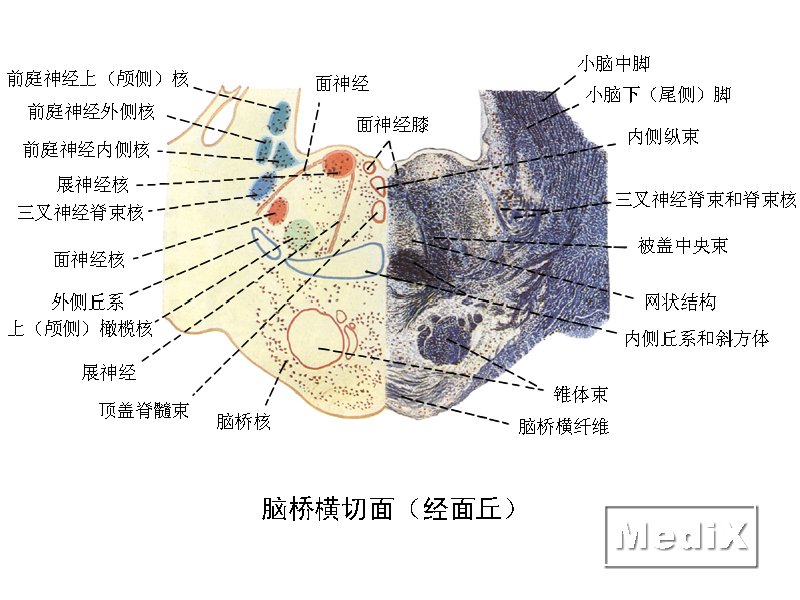 前庭神经上（颅侧）核
前庭神经外侧核
前庭神经内侧核
展神经核
三叉神经脊束核
面神经核
外侧丘系
上（颅侧）橄榄核
展神经
顶盖脊髓束
脑桥核
面神经
面神经膝
小脑中脚
小脑下（尾侧）脚
内侧纵束
三叉神经脊束和脊束核
被盖中央束
网状结构
内侧丘系和斜方体
锥体束
脑桥横纤维

脑桥横切面（经面丘）

MediX